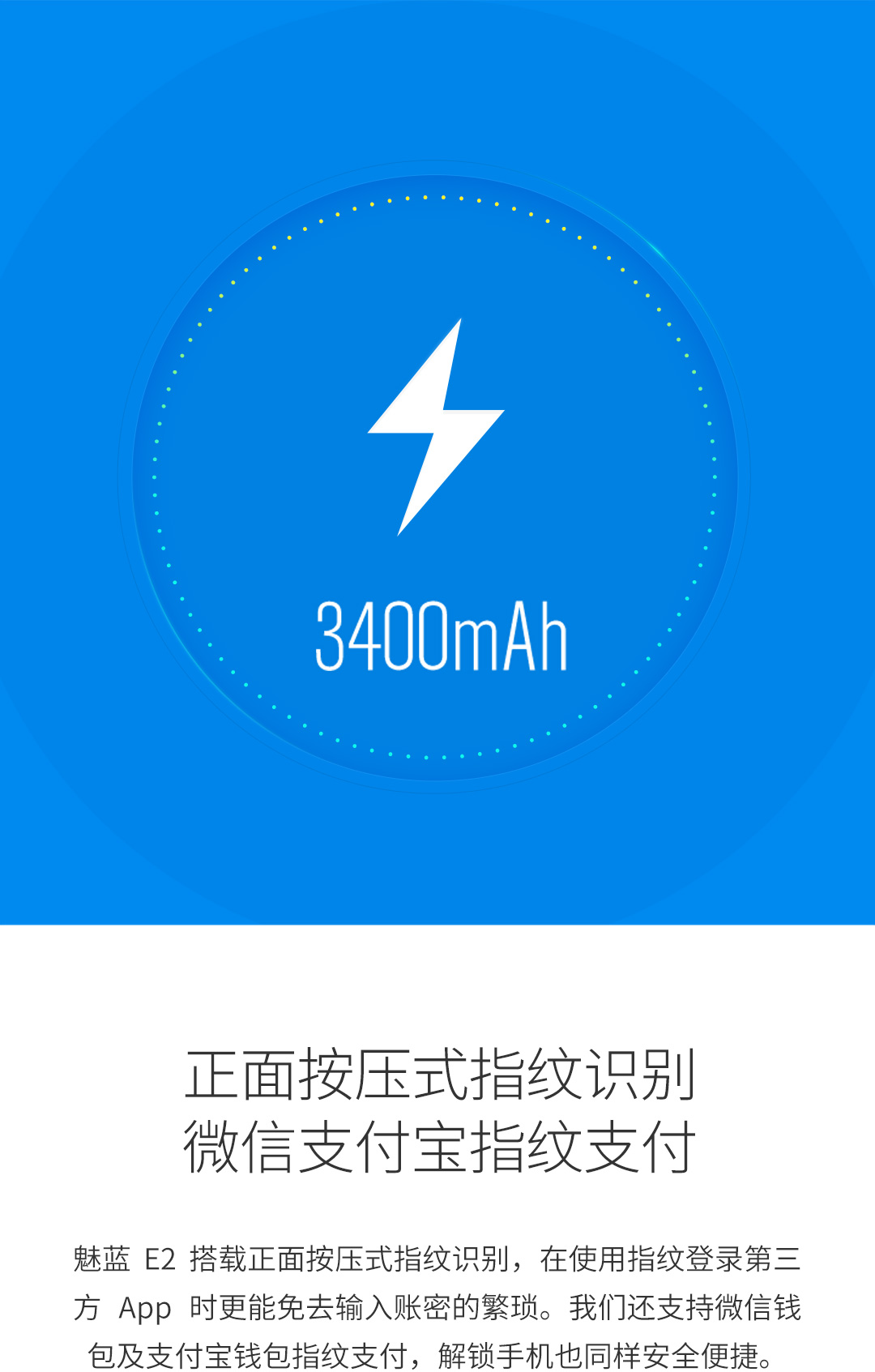 3400mAh

正面按压式指纹识别
微信支付宝指纹支付

魅蓝E2搭载正面按压式指纹识别，在使用指纹登录第三方App时更能免去输入账密的繁琐。我们还支持微信钱包及支付宝钱包指纹支付，解锁手机也同样安全便捷。