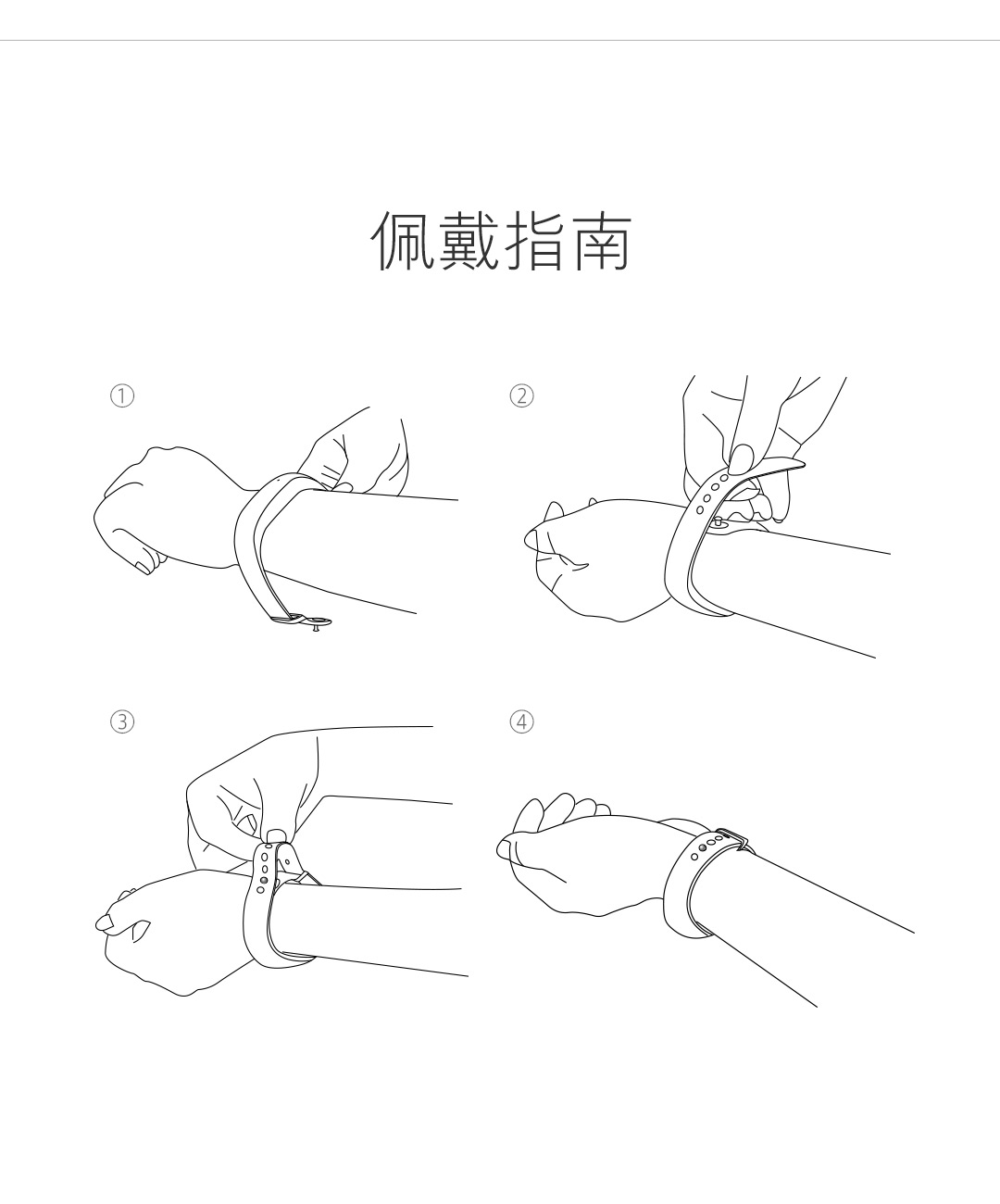 佩戴指南

①

②

③

④