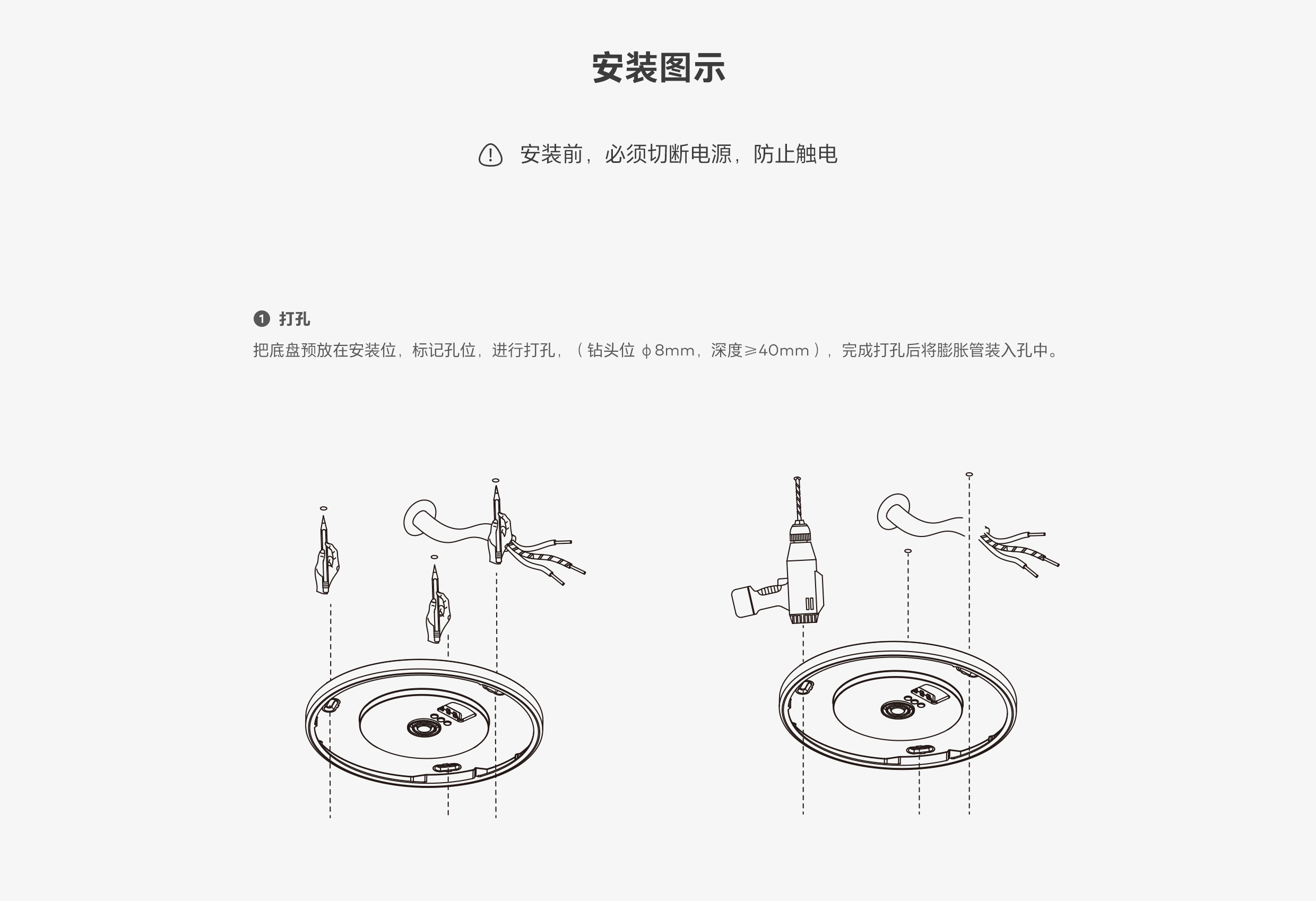 安装图示

安装前，必须切断电源，防止触电

1 打孔

把底盘预放在安装位，标记孔位，进行打孔，（钻头位 ϕ8mm，深度≥40mm），完成打孔后将膨胀管装入孔中。