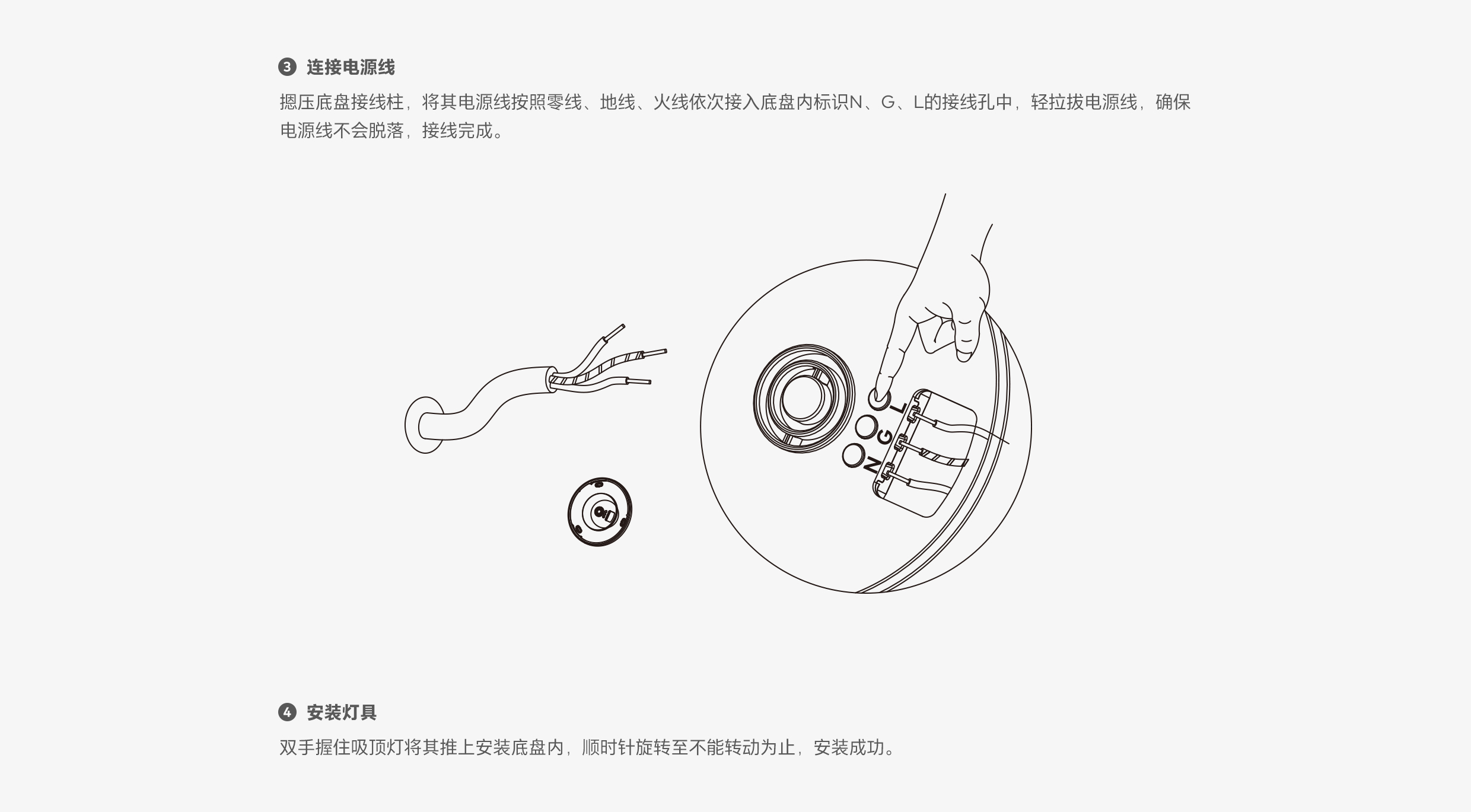 ❸ 连接电源线

摁压底盘接线柱，将其电源线按照零线、地线、火线依次接入底盘内标识N、G、L的接线孔中，轻拉拔电源线，确保电源线不会脱落，接线完成。

L
G
N

❹ 安装灯具

双手握住吸顶灯将其推上安装底盘内，顺时针旋转至不能转动为止，安装成功。