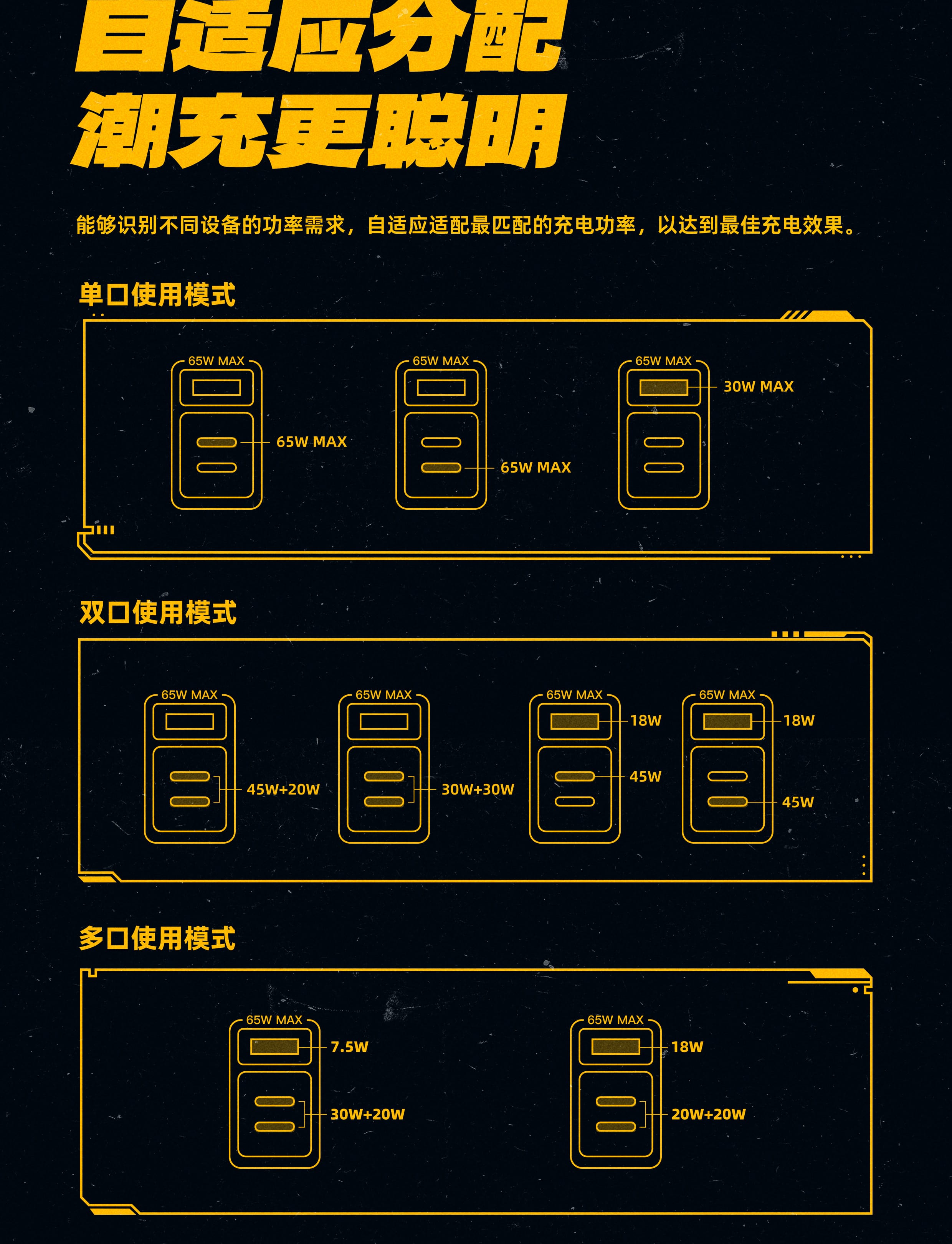 自适应分配
潮充更聪明

能够识别不同设备的功率需求，自适应适配最匹配的充电功率，以达到最佳充电效果。

单口使用模式

65W MAX
65W MAX

65W MAX
65W MAX

65W MAX
30W MAX

双口使用模式

65W MAX
45W+20W

65W MAX
30W+30W

65W MAX
18W
45W

65W MAX
18W
45W

多口使用模式

65W MAX
7.5W
30W+20W

65W MAX
18W
20W+20W