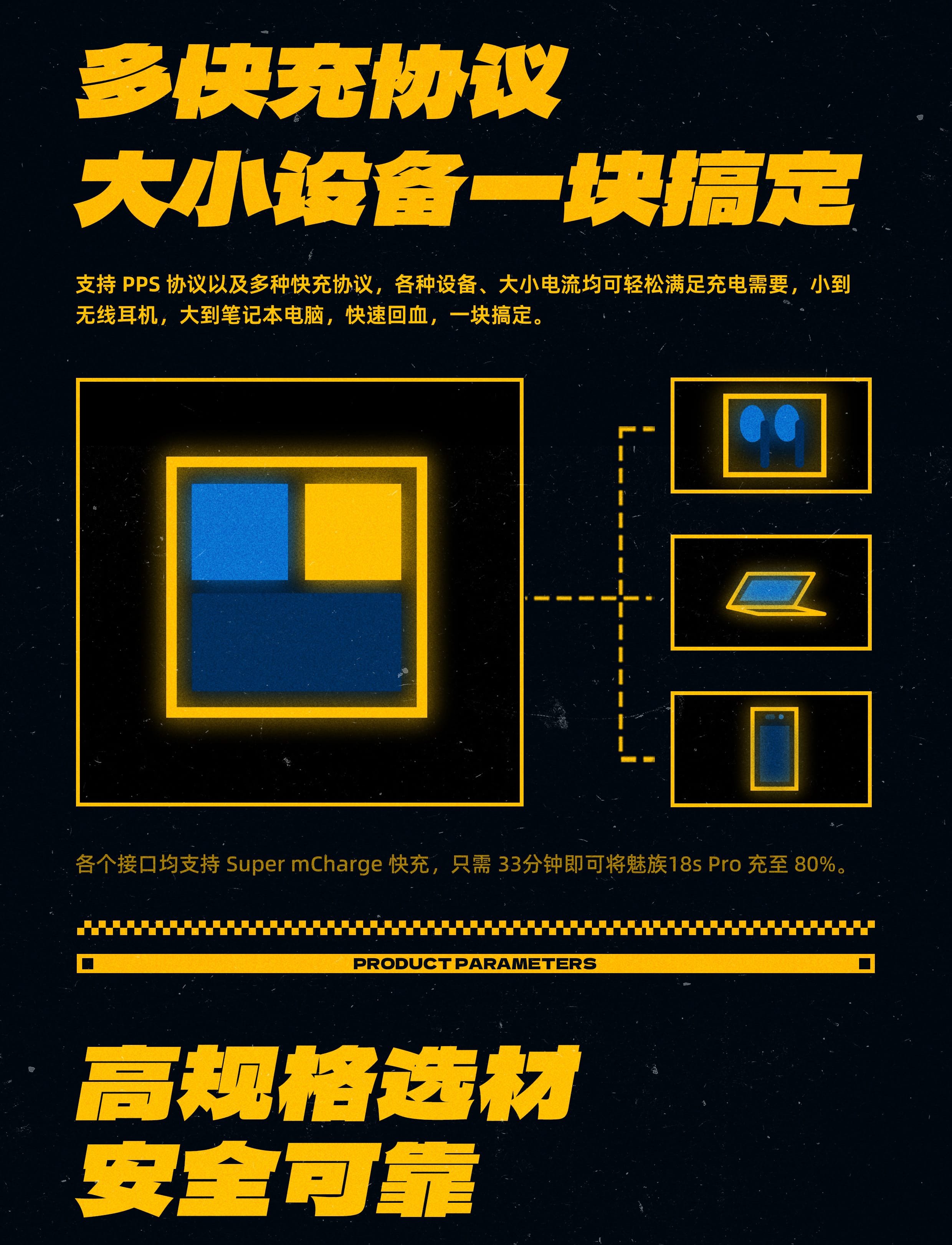 多快充协议
大小设备一块搞定

支持 PPS 协议以及多种快充协议，各种设备、大小电流均可轻松满足充电需要，小到无线耳机，大到笔记本电脑，快速回血，一块搞定。

各个接口均支持 Super mCharge 快充，只需 33分钟即可将魅族18s Pro 充至 80%。

PRODUCT PARAMETERS

高规格选材
安全可靠