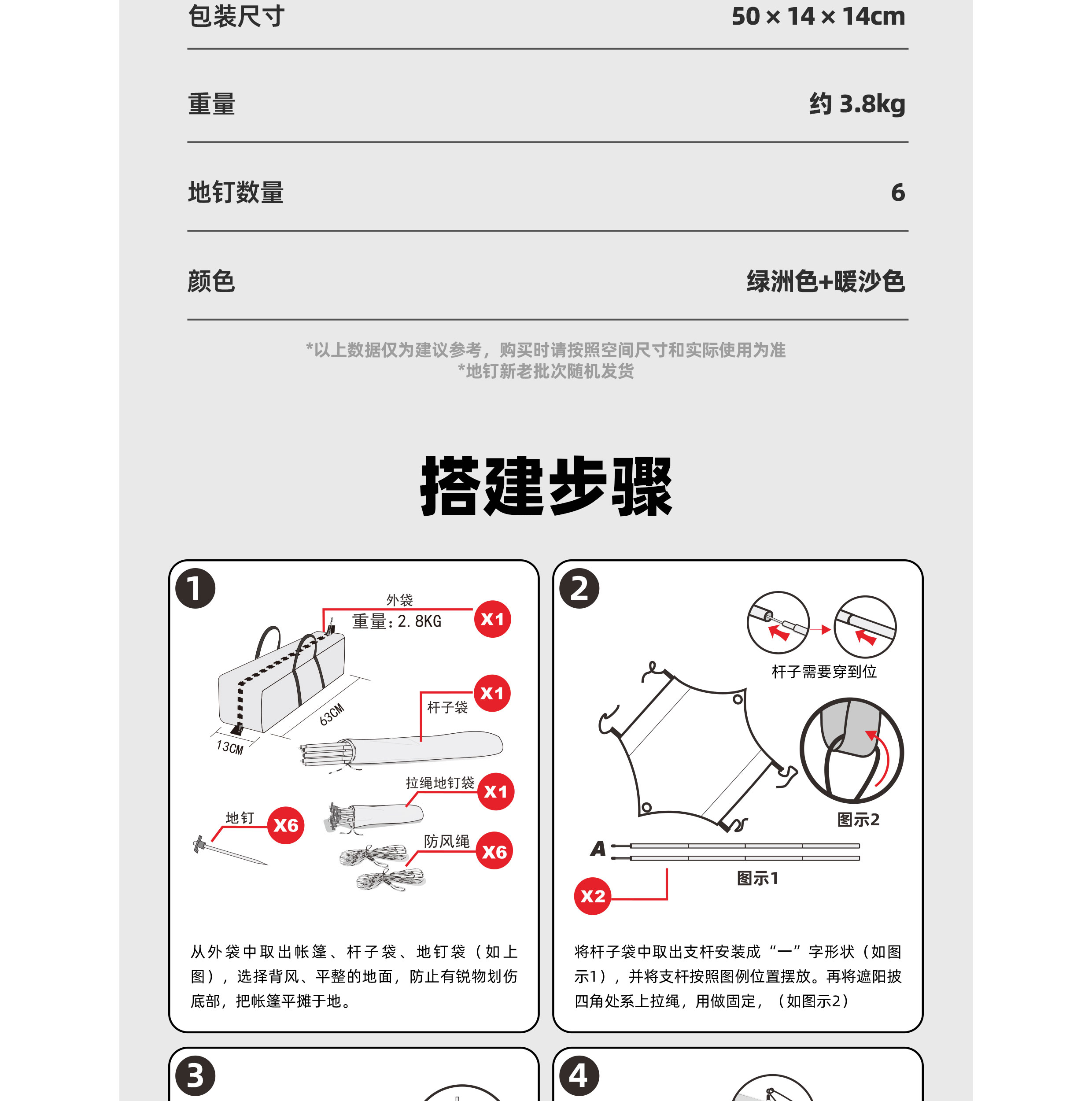 | 包装尺寸 | 50 × 14 × 14cm |
|---|---|
| 重量 | 约 3.8kg |
| 地钉数量 | 6 |
| 颜色 | 绿洲色+暖沙色 |

*以上数据仅为建议参考，购买时请按照空间尺寸和实际使用为准
*地钉新老批次随机发货

搭建步骤

1

外袋
重量：2.8KG
X1
63CM
13CM
杆子袋
X1
拉绳地钉袋
X1
地钉
X6
防风绳
X6

从外袋中取出帐篷、杆子袋、地钉袋（如上图），选择背风、平整的地面，防止有锐物划伤底部，把帐篷平摊于地。

2

杆子需要穿到位
图示2
A
图示1
X2

将杆子袋中取出支杆安装成“一”字形状（如图示1），并将支杆按照图例位置摆放。再将遮阳披四角处系上拉绳，用做固定，（如图示2）

3

4