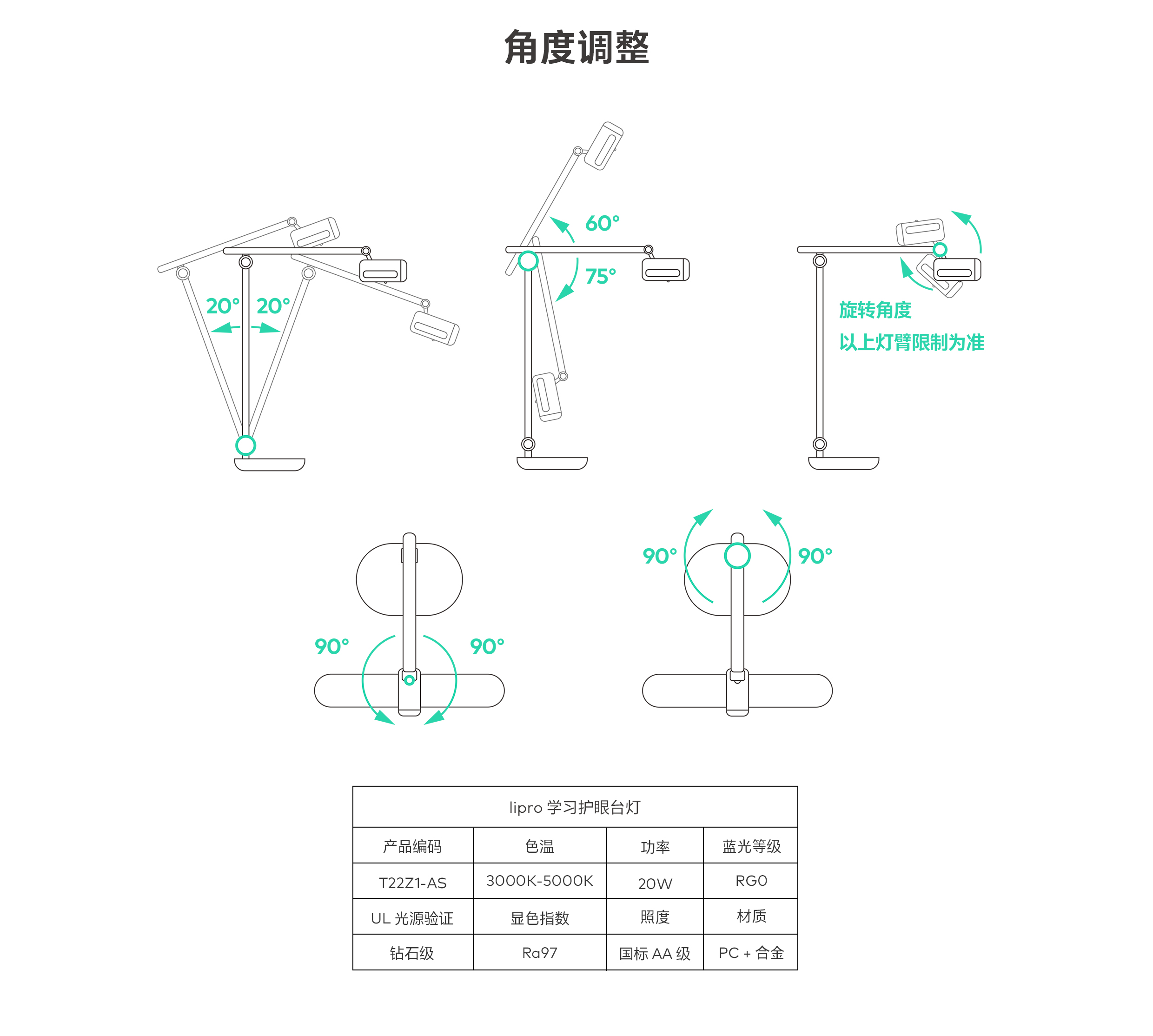 角度调整

20° 20°

60°
75°

旋转角度
以上灯臂限制为准

90° 90°

90° 90°

| lipro 学习护眼台灯 | | | |
|---|---|---|---|
| 产品编码 | 色温 | 功率 | 蓝光等级 |
| T22Z1-AS | 3000K-5000K | 20W | RG0 |
| UL 光源验证 | 显色指数 | 照度 | 材质 |
| 钻石级 | Ra97 | 国标 AA 级 | PC + 合金 |