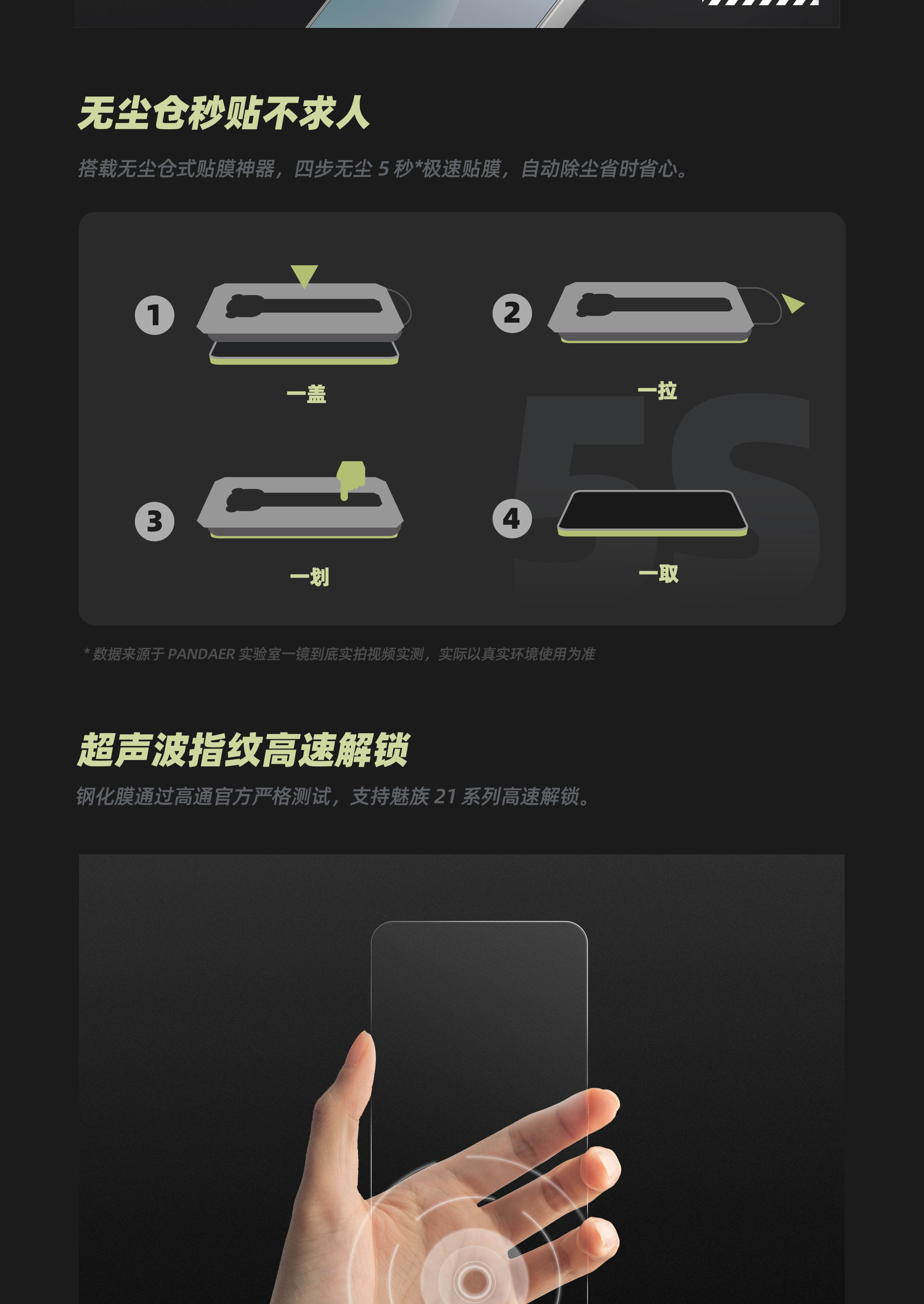 无尘仓秒贴不求人

搭载无尘仓式贴膜神器，四步无尘 5 秒*极速贴膜，自动除尘省时省心。

1

一盖

2

一拉

5S

3

一划

4

一取

* 数据来源于 PANDAER 实验室一镜到底实拍视频实测，实际以真实环境使用为准

超声波指纹高速解锁

钢化膜通过高通官方严格测试，支持魅族 21 系列高速解锁。