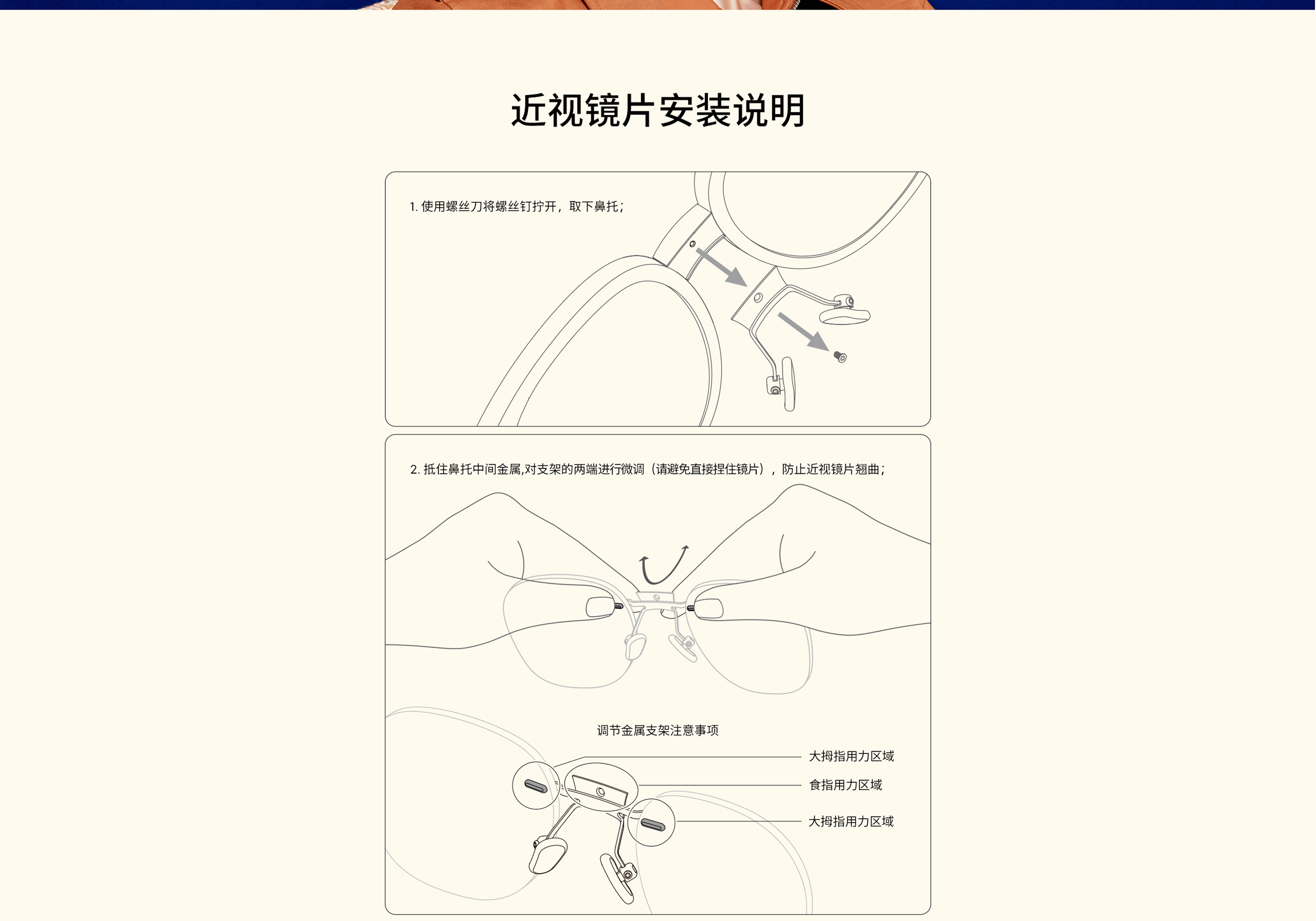 近视镜片安装说明

1. 使用螺丝刀将螺丝钉拧开，取下鼻托；

2. 抵住鼻托中间金属,对支架的两端进行微调（请避免直接捏住镜片），防止近视镜片翘曲；

调节金属支架注意事项

大拇指用力区域

食指用力区域

大拇指用力区域