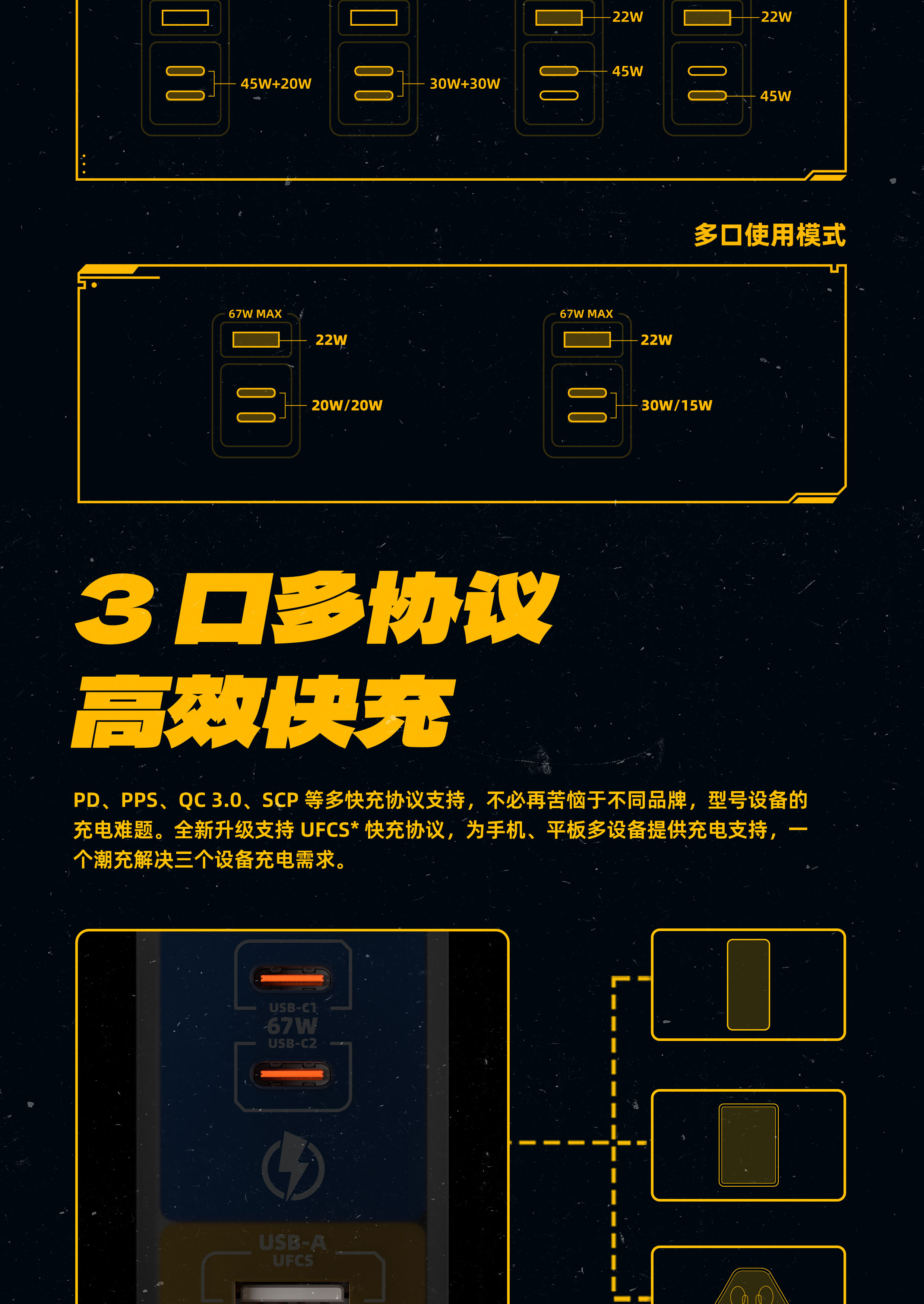 45W+20W

30W+30W

22W

45W

22W

45W

多口使用模式

67W MAX

22W

20W/20W

67W MAX

22W

30W/15W

3口多协议
高效快充

PD、PPS、QC 3.0、SCP 等多快充协议支持，不必再苦恼于不同品牌，型号设备的充电难题。全新升级支持 UFCS* 快充协议，为手机、平板多设备提供充电支持，一个潮充解决三个设备充电需求。

USB-C1
67W
USB-C2

USB-A
UFCS