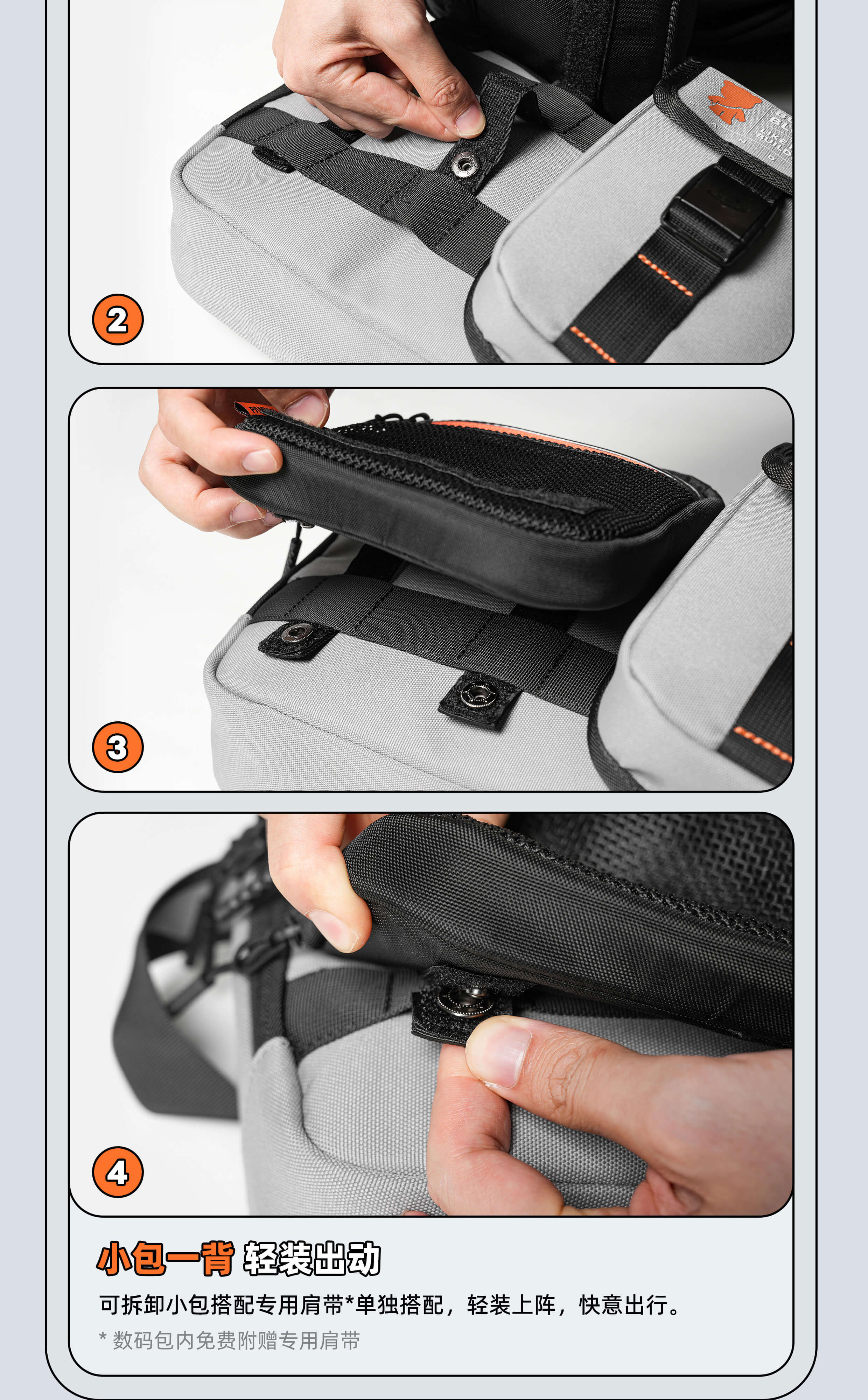 2

3

4

小包一背 轻装出动

可拆卸小包搭配专用肩带*单独搭配，轻装上阵，快意出行。

* 数码包内免费附赠专用肩带