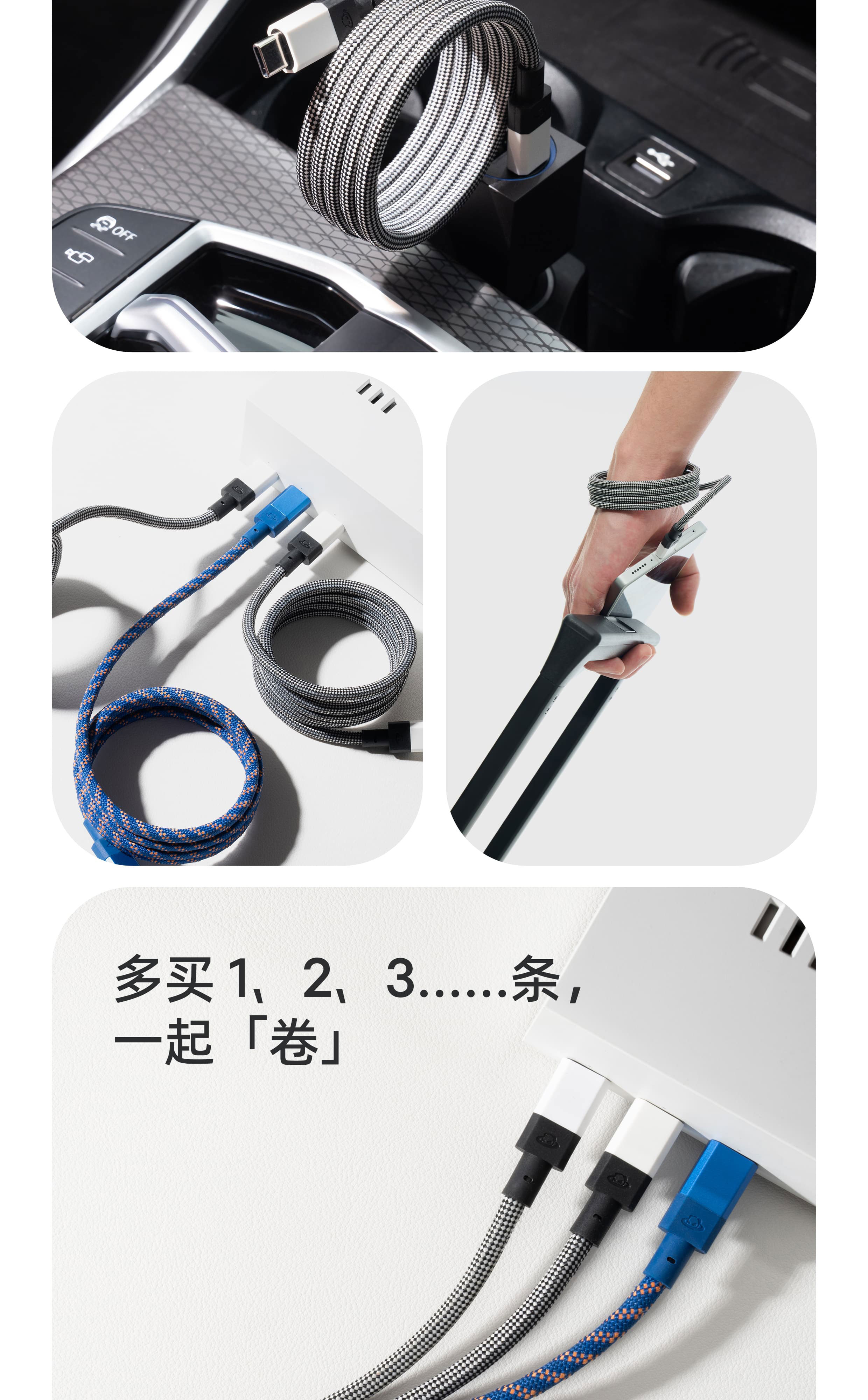 OFF

多买 1、2、3……条，
一起「卷」