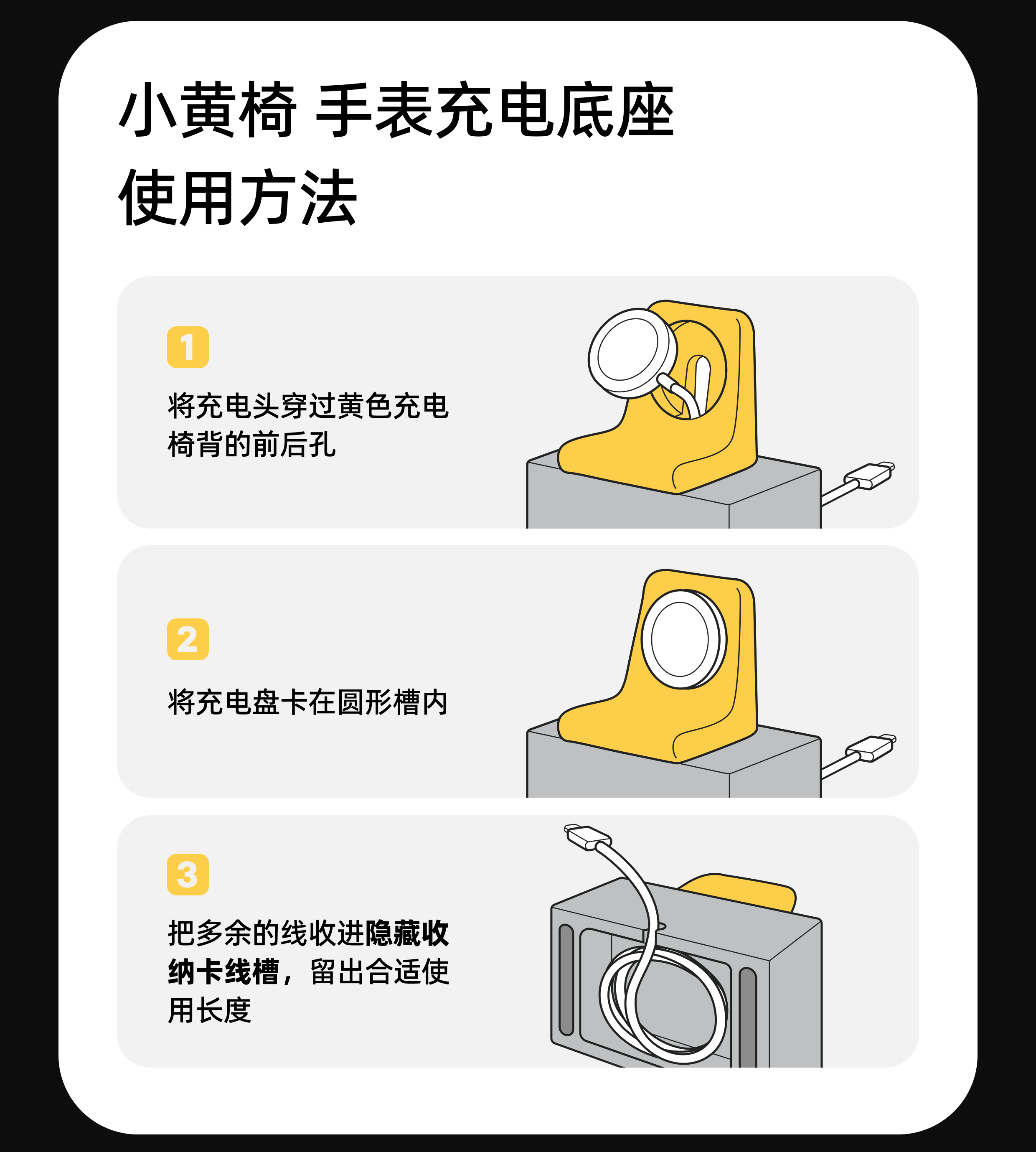 小黄椅 手表充电底座
使用方法

1

将充电头穿过黄色充电椅背的前后孔

2

将充电盘卡在圆形槽内

3

把多余的线收进隐藏收纳卡线槽，留出合适使用长度